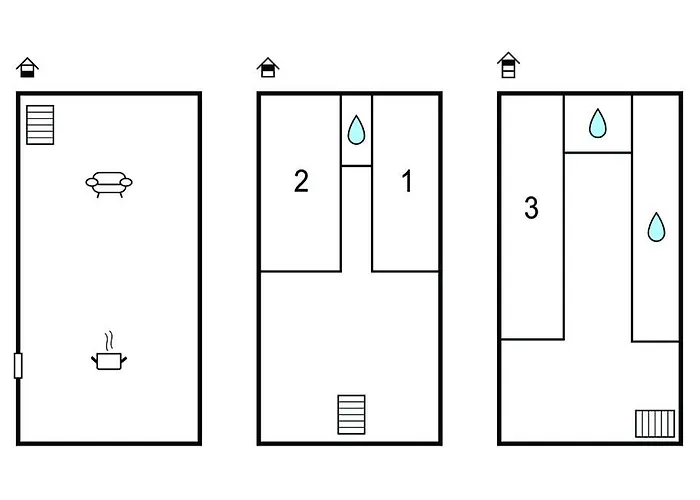 2

1

3